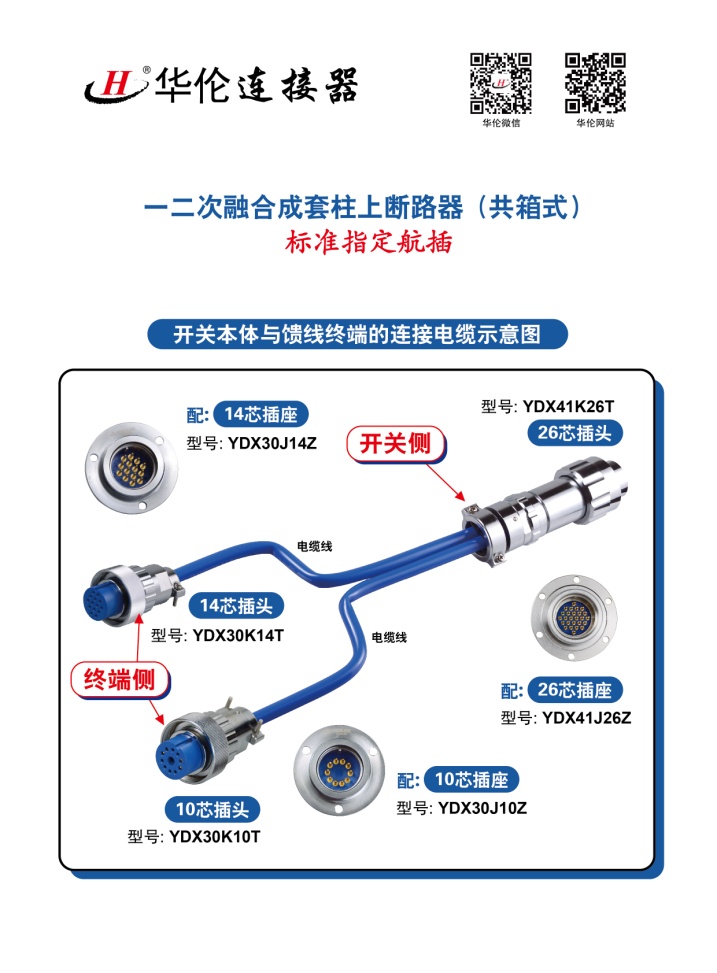 H® 华伦连接器

华伦微信

华伦网站

一二次融合成套柱上断路器（共箱式）
标准指定航插

开关本体与馈线终端的连接电缆示意图

配: 14芯插座
型号: YDX30J14Z

型号: YDX41K26T
26芯插头

开关侧

电缆线

14芯插头
型号: YDX30K14T

电缆线

终端侧

配: 26芯插座
型号: YDX41J26Z

配: 10芯插座
型号: YDX30J10Z

10芯插头
型号: YDX30K10T